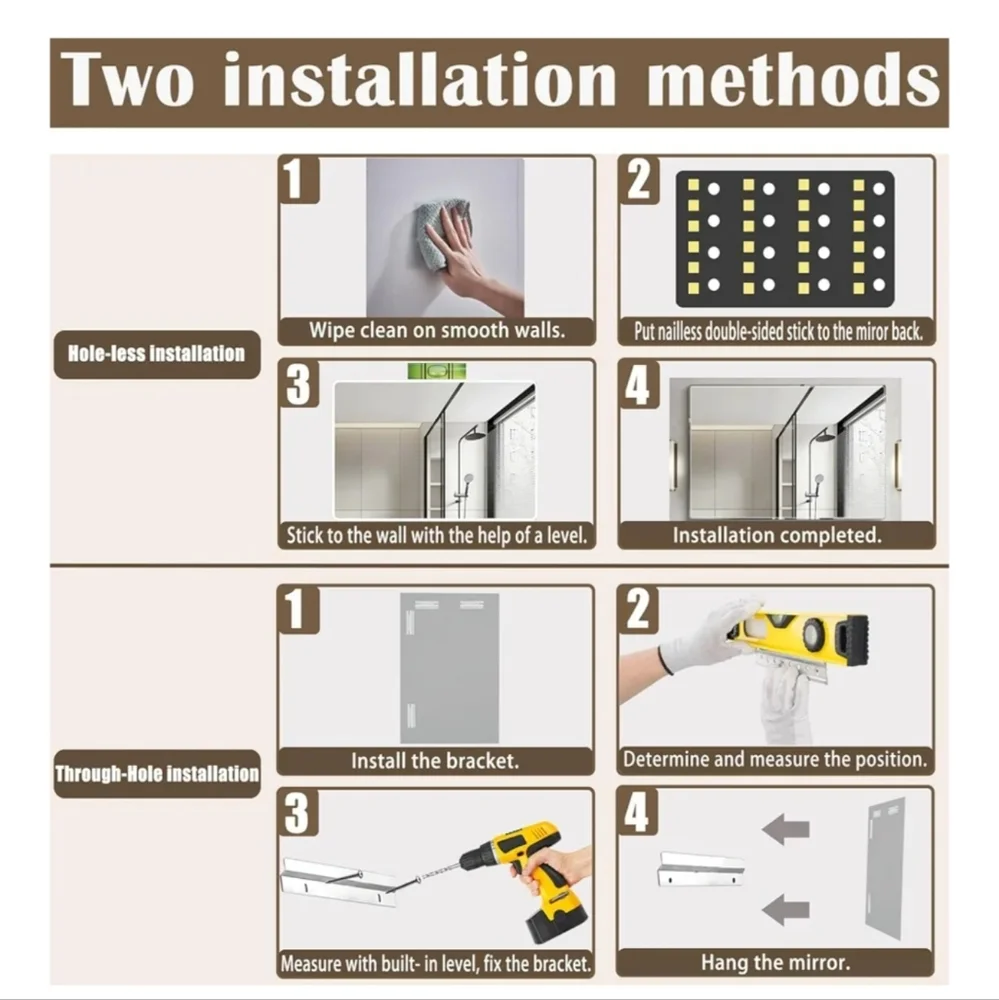 Two installation methods

Hole-less installation

1
Wipe clean on smooth walls.

2
Put nailless double-sided stick to the miror back.

3
Stick to the wall with the help of a level.

4
Installation completed.

Through-Hole installation

1
Install the bracket.

2
Determine and measure the position.

3
Measure with built- in level, fix the bracket.

4
Hang the mirror.